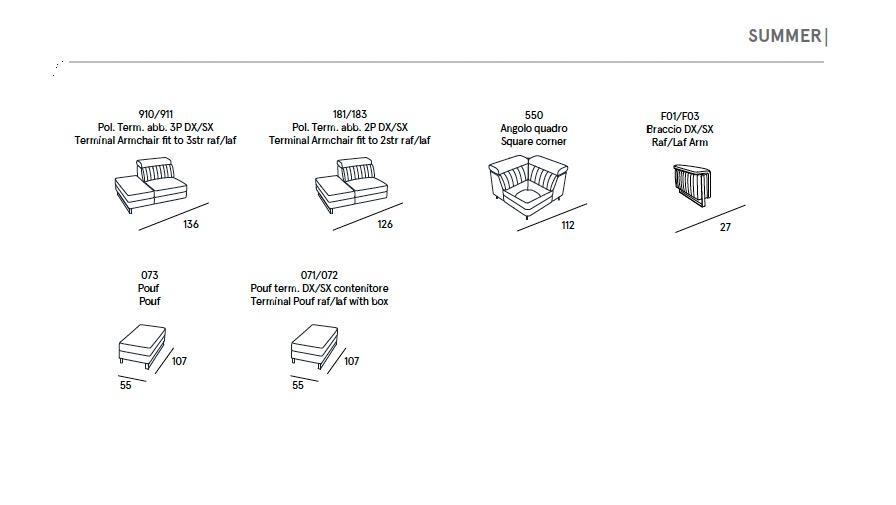 SUMMER|

910/911
Pol. Term. abb. 3P DX/SX
Terminal Armchair fit to 3str raf/laf

136

181/183
Pol. Term. abb. 2P DX/SX
Terminal Armchair fit to 2str raf/laf

126

550
Angolo quadro
Square corner

112

F01/F03
Braccio DX/SX
Raf/Laf Arm

27

073
Pouf
Pouf

107

55

071/072
Pouf term. DX/SX contenitore
Terminal Pouf raf/laf with box

107

55